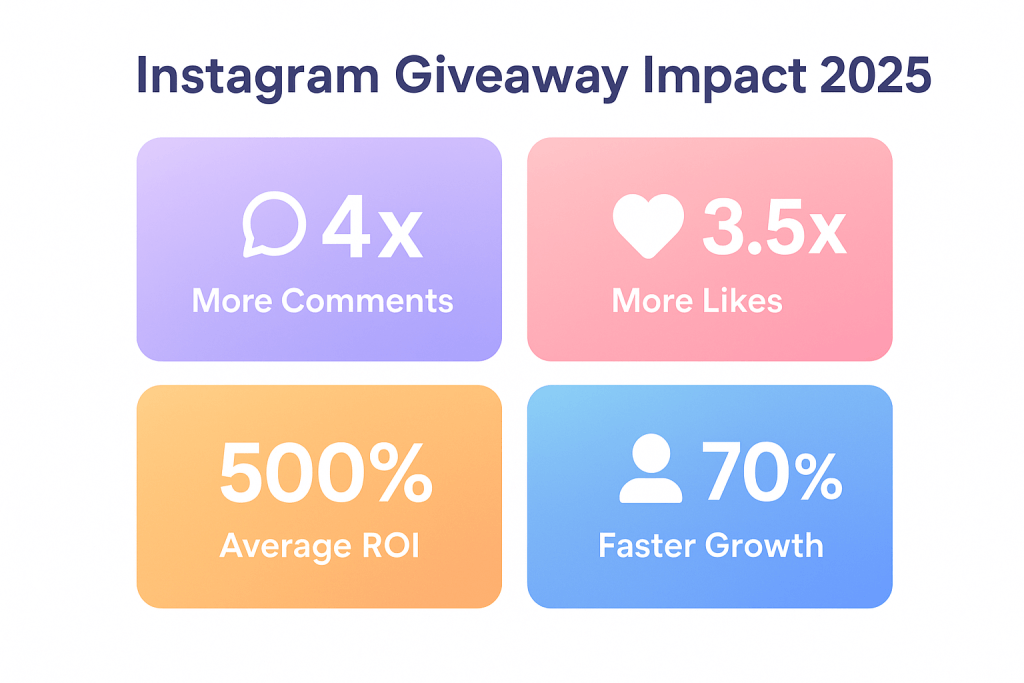 Instagram Giveaway Impact 2025

4x
More Comments

3.5x
More Likes

500%
Average ROI

70%
Faster Growth